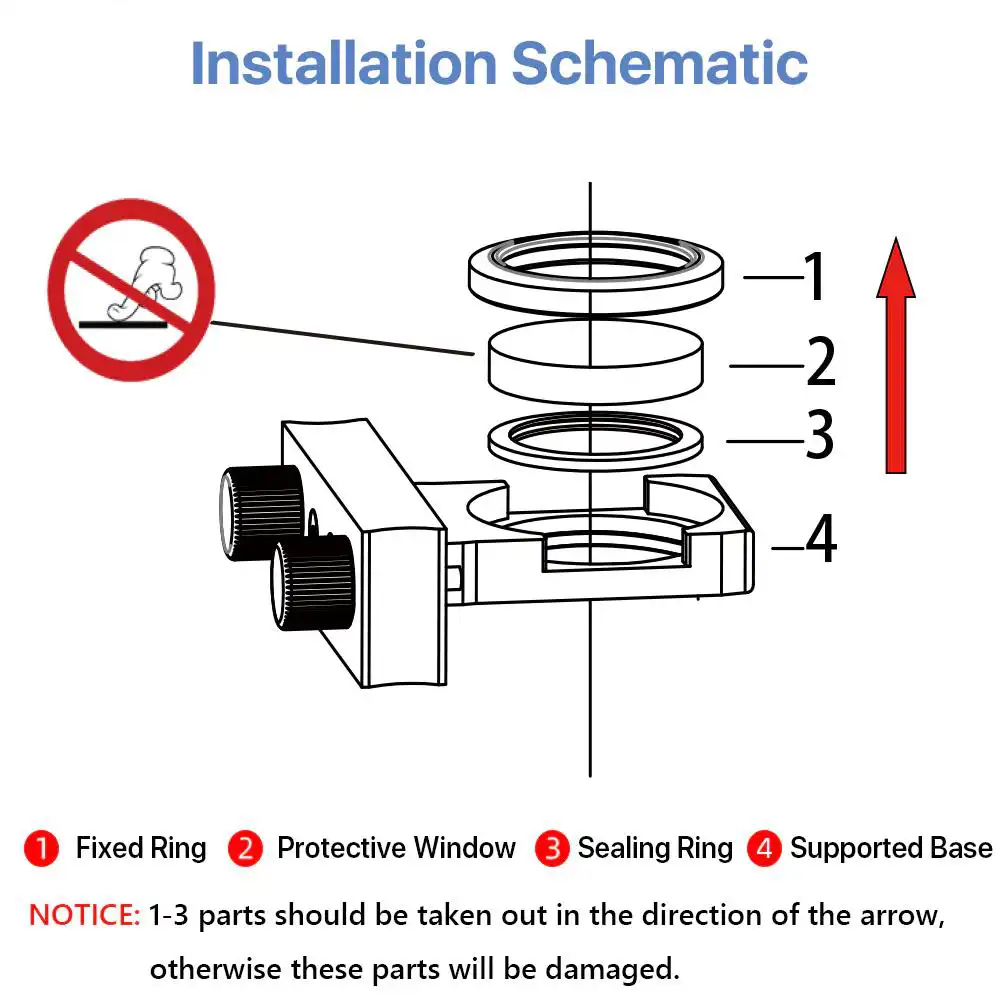 Installation Schematic

1
2
3
4

1 Fixed Ring 2 Protective Window 3 Sealing Ring 4 Supported Base

NOTICE: 1-3 parts should be taken out in the direction of the arrow, otherwise these parts will be damaged.